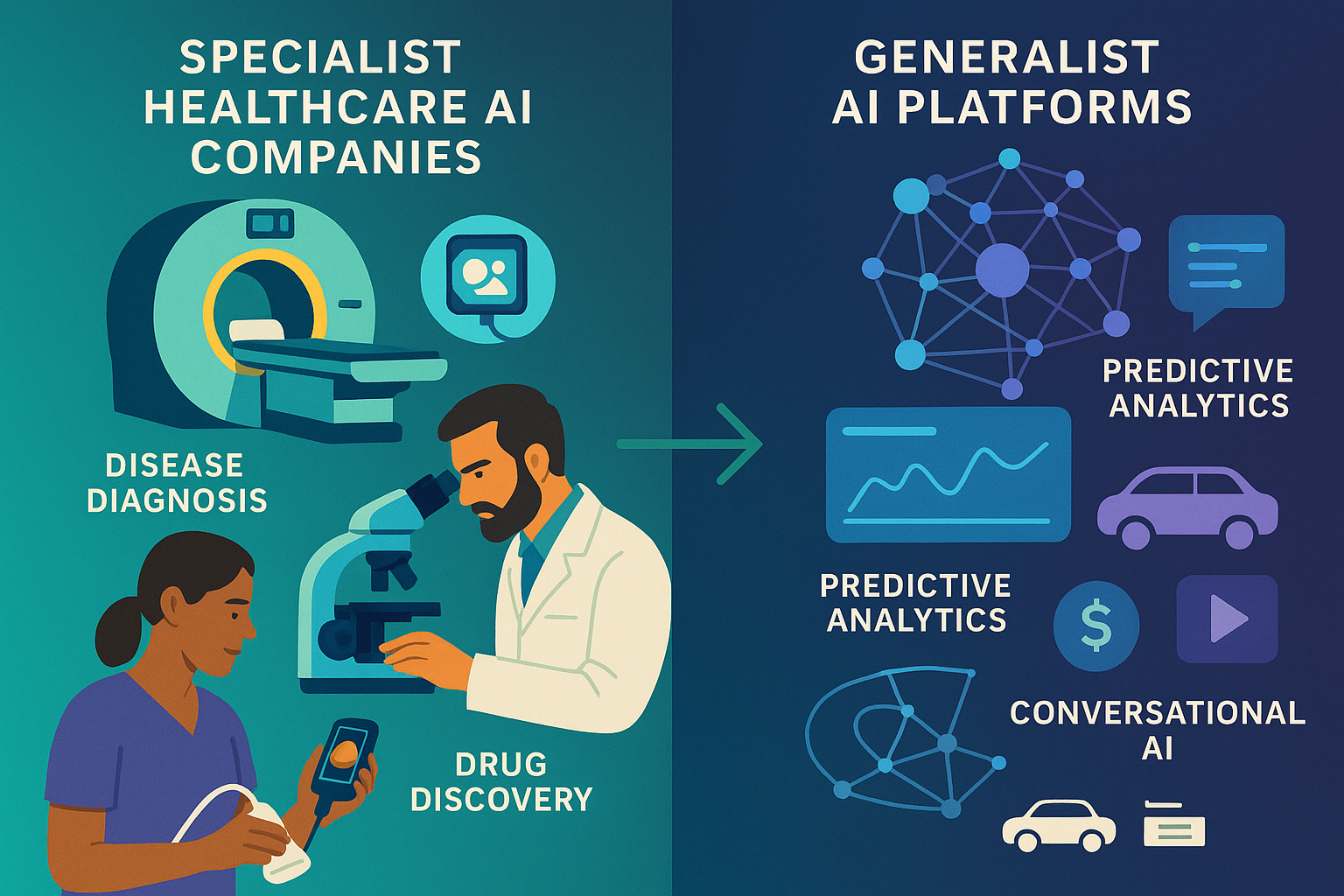 SPECIALIST HEALTHCARE AI COMPANIES

DISEASE DIAGNOSIS

DRUG DISCOVERY

GENERALIST AI PLATFORMS

PREDICTIVE ANALYTICS

PREDICTIVE ANALYTICS

$

CONVERSATIONAL AI